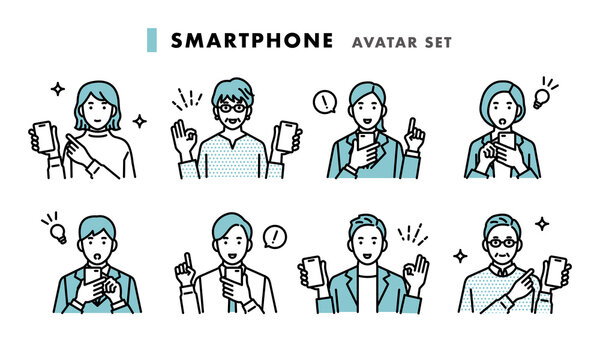 SMARTPHONE AVATAR SET

!

!