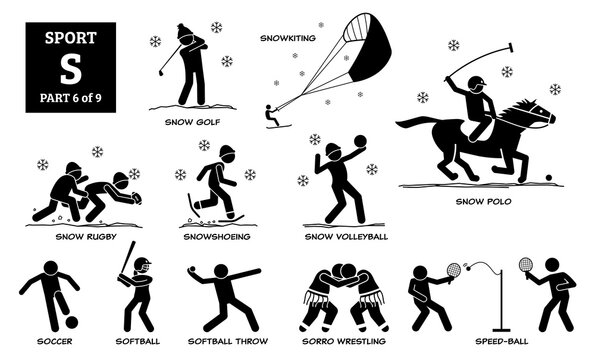 SPORT
S
PART 6 of 9

SNOW GOLF

SNOWKITING

SNOW POLO

SNOW RUGBY

SNOWSHOEING

SNOW VOLLEYBALL

SOCCER

SOFTBALL

SOFTBALL THROW

SORRO WRESTLING

SPEED-BALL