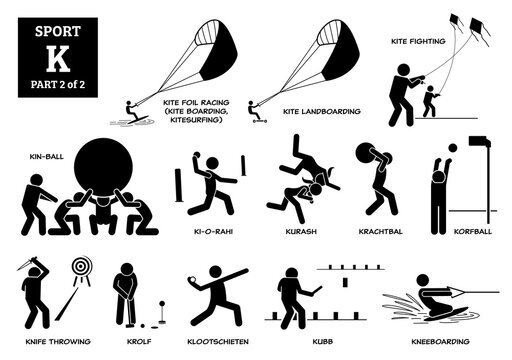 SPORT
K
PART 2 of 2

KITE FOIL RACING (KITE BOARDING, KITESURFING)

KITE LANDBOARDING

KITE FIGHTING

KIN-BALL

KI-O-RAHI

KURASH

KRACHTBAL

KORFBALL

KNIFE THROWING

KROLF

KLOOTSCHIETEN

KUBB

KNEEBOARDING