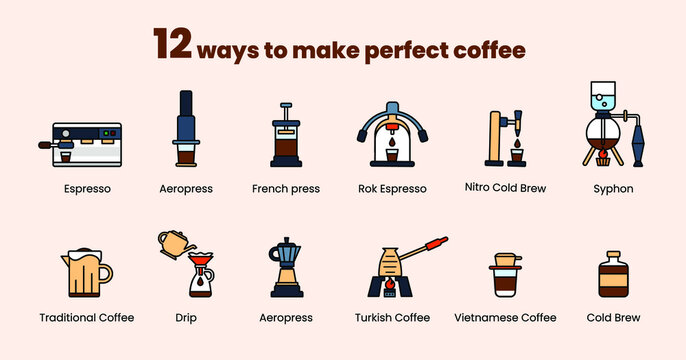 12 ways to make perfect coffee

Espresso
Aeropress
French press
Rok Espresso
Nitro Cold Brew
Syphon

Traditional Coffee
Drip
Aeropress
Turkish Coffee
Vietnamese Coffee
Cold Brew