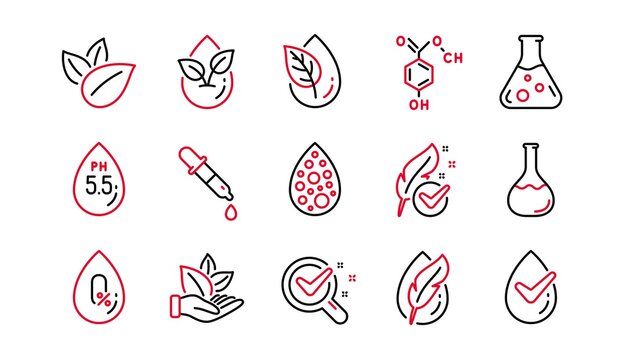 O O
CH
OH
PH
5.5
0
%