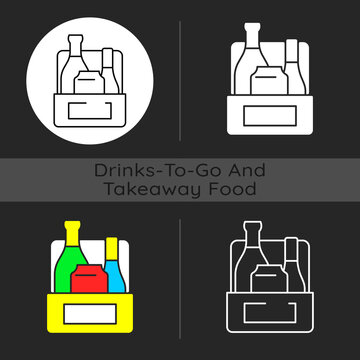 Drinks-To-Go And Takeaway Food