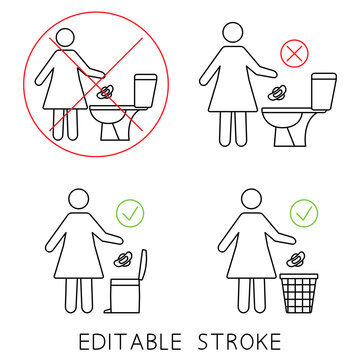 EDITABLE STROKE