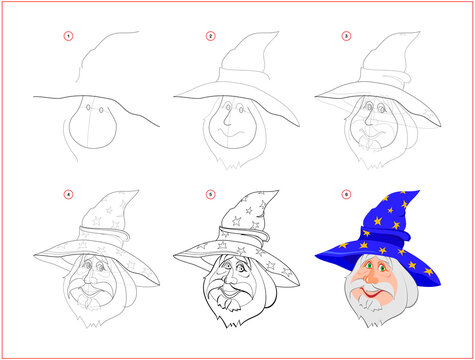 1
2
3
4
5
6