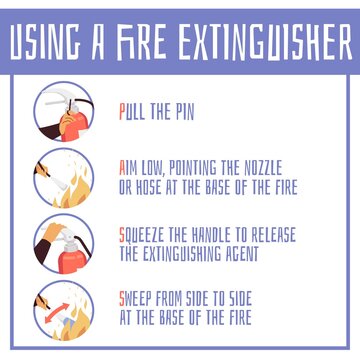 USING A FIRE EXTINGUISHER

PULL THE PIN

AIM LOW, POINTING THE NOZZLE OR HOSE AT THE BASE OF THE FIRE

SQUEEZE THE HANDLE TO RELEASE THE EXTINGUISHING AGENT

SWEEP FROM SIDE TO SIDE AT THE BASE OF THE FIRE