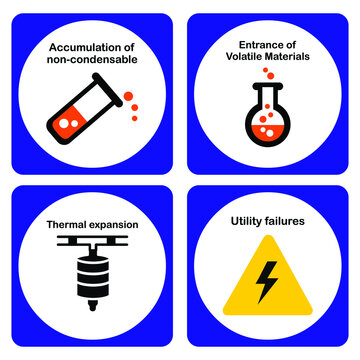 Accumulation of non-condensable

Entrance of Volatile Materials

Thermal expansion

Utility failures