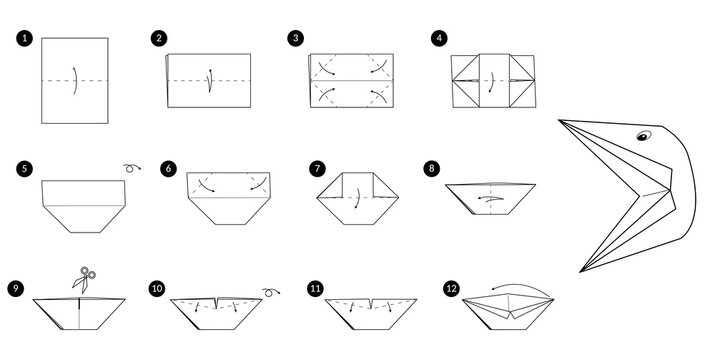 1
2
3
4
5
6
7
8
9
10
11
12