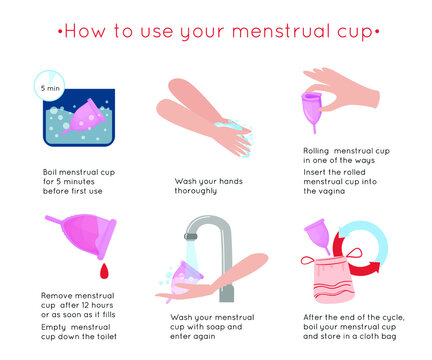 •How to use your menstrual cup•

5 min

Boil menstrual cup for 5 minutes before first use

Wash your hands thoroughly

Rolling menstrual cup in one of the ways
Insert the rolled menstrual cup into the vagina

Remove menstrual cup after 12 hours or as soon as it fills
Empty menstrual cup down the toilet

Wash your menstrual cup with soap and enter again

After the end of the cycle, boil your menstrual cup and store in a cloth bag