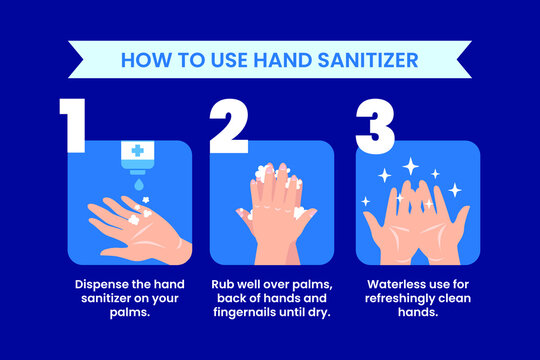 HOW TO USE HAND SANITIZER

1

Dispense the hand sanitizer on your palms.

2

Rub well over palms, back of hands and fingernails until dry.

3

Waterless use for refreshingly clean hands.