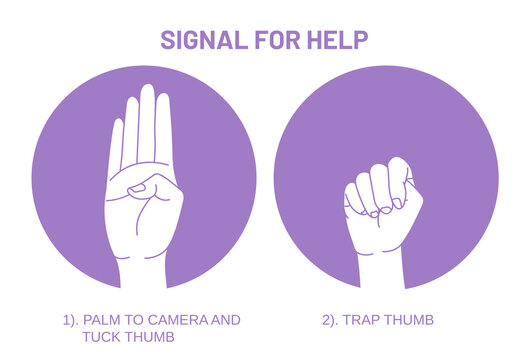 SIGNAL FOR HELP

1). PALM TO CAMERA AND TUCK THUMB

2). TRAP THUMB