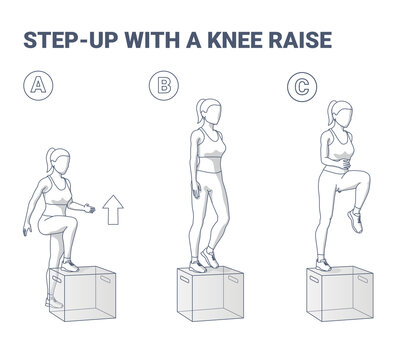 STEP-UP WITH A KNEE RAISE

A

B

C