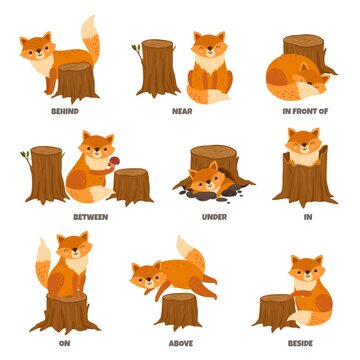 BEHIND
NEAR
IN FRONT OF

BETWEEN
UNDER
IN

ON
ABOVE
BESIDE