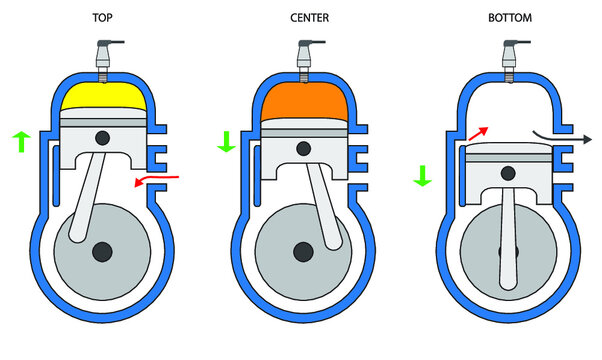 TOP

CENTER

BOTTOM