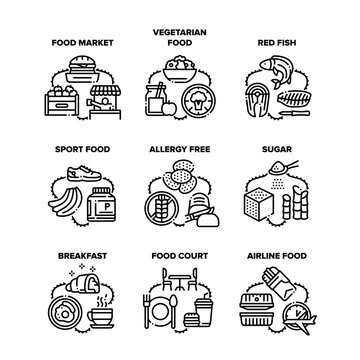 FOOD MARKET

VEGETARIAN FOOD

RED FISH

SPORT FOOD

P

ALLERGY FREE

SUGAR

BREAKFAST

FOOD COURT

AIRLINE FOOD