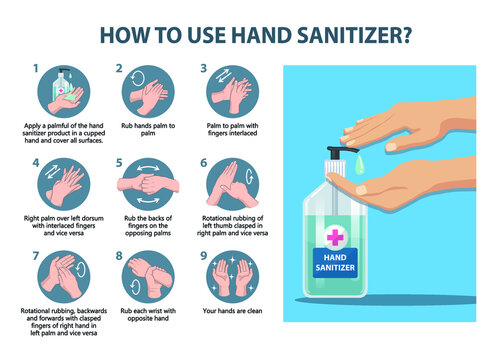 HOW TO USE HAND SANITIZER?

1
Apply a palmful of the hand sanitizer product in a cupped hand and cover all surfaces.

2
Rub hands palm to palm

3
Palm to palm with fingers interlaced

4
Right palm over left dorsum with interlaced fingers and vice versa

5
Rub the backs of fingers on the opposing palms

6
Rotational rubbing of left thumb clasped in right palm and vice versa

7
Rotational rubbing, backwards and forwards with clasped fingers of right hand in left palm and vice versa

8
Rub each wrist with opposite hand

9
Your hands are clean

HAND SANITIZER