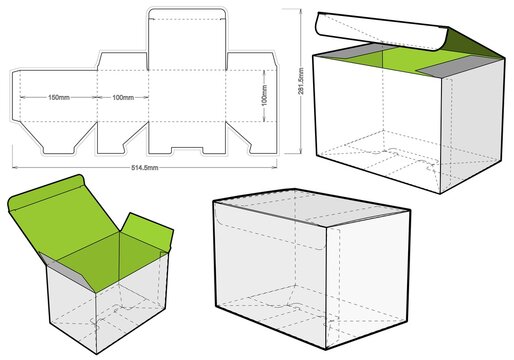 150mm
100mm
100mm
281.5mm
514.5mm