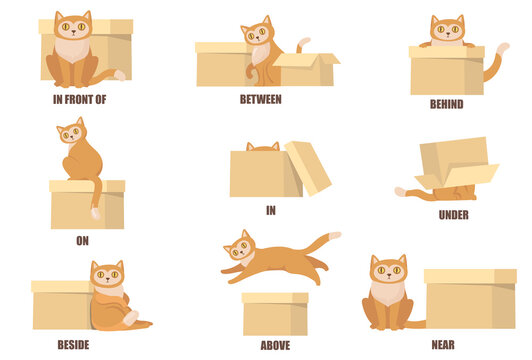 IN FRONT OF

BETWEEN

BEHIND

ON

IN

UNDER

BESIDE

ABOVE

NEAR