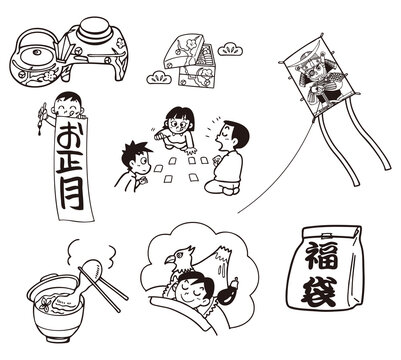 お正月

福袋