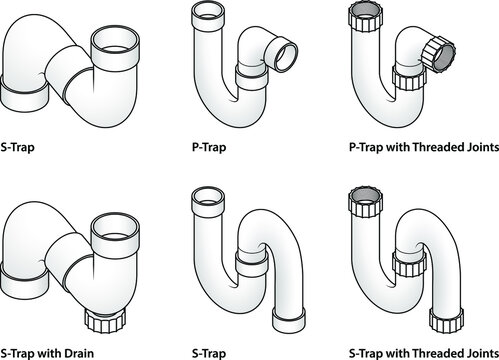 S-Trap

P-Trap

P-Trap with Threaded Joints

S-Trap with Drain

S-Trap

S-Trap with Threaded Joints