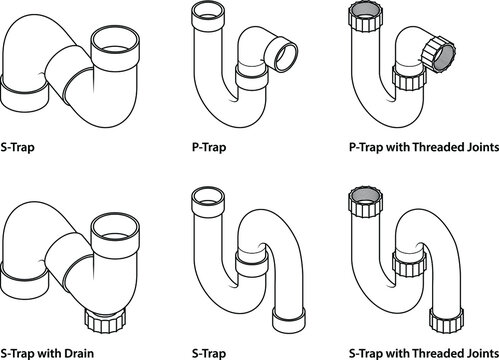 S-Trap

P-Trap

P-Trap with Threaded Joints

S-Trap with Drain

S-Trap

S-Trap with Threaded Joints