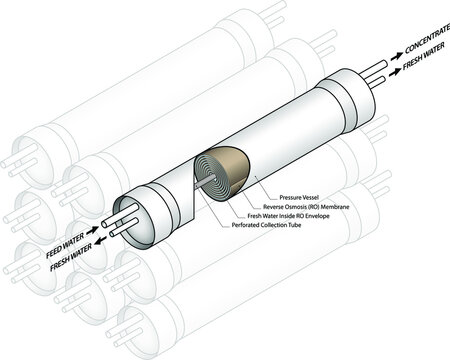 CONCENTRATE
FRESH WATER

Pressure Vessel
Reverse Osmosis (RO) Membrane
Fresh Water Inside RO Envelope
Perforated Collection Tube

FEED WATER
FRESH WATER