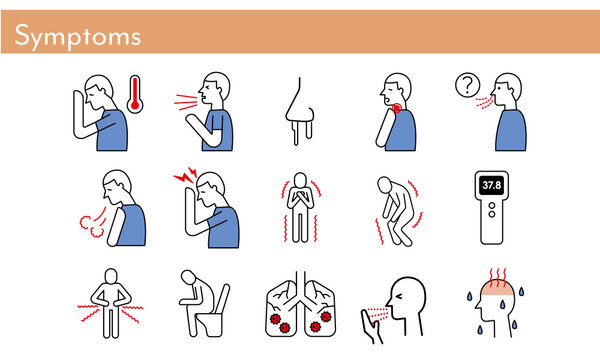 Symptoms

?

37.8