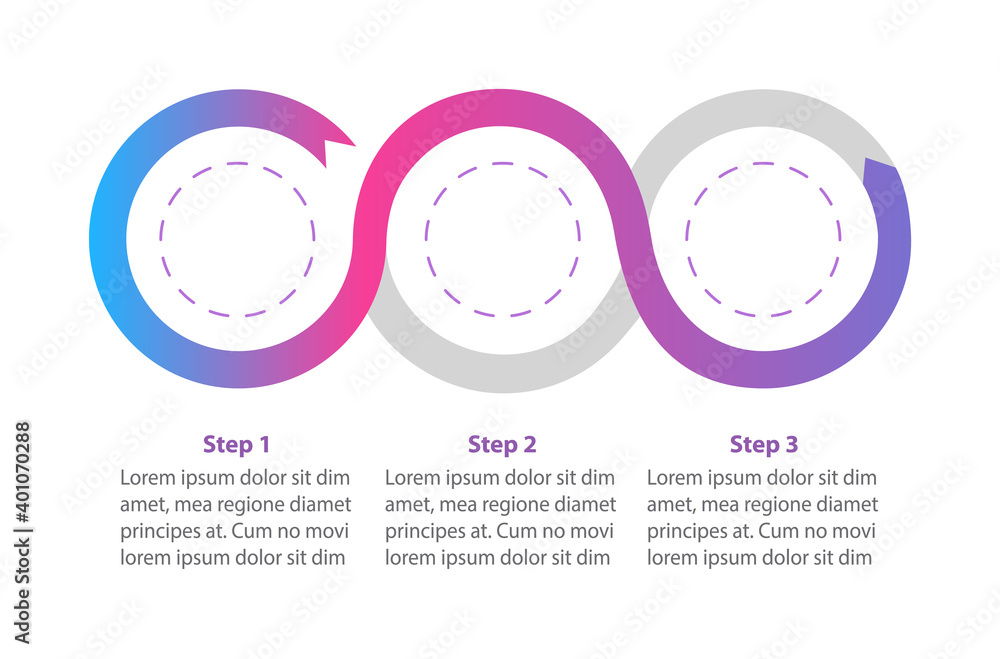 Step 1
Lorem ipsum dolor sit dim amet, mea regione diamet principes at. Cum no movi lorem ipsum dolor sit dim

Step 2
Lorem ipsum dolor sit dim amet, mea regione diamet principes at. Cum no movi lorem ipsum dolor sit dim

Step 3
Lorem ipsum dolor sit dim amet, mea regione diamet principes at. Cum no movi lorem ipsum dolor sit dim

Adobe Stock | #401070288