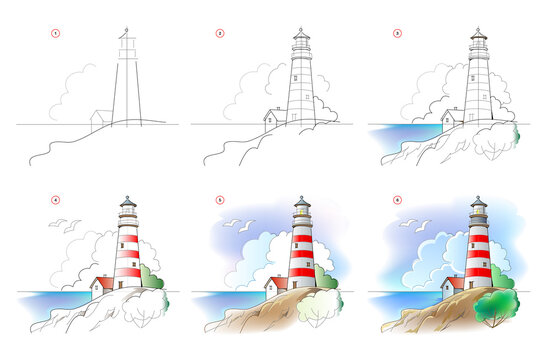 1

2

3

4

5

6