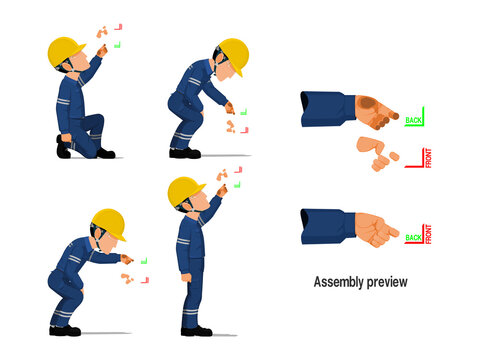 BACK

FRONT

BACK

FRONT

Assembly preview