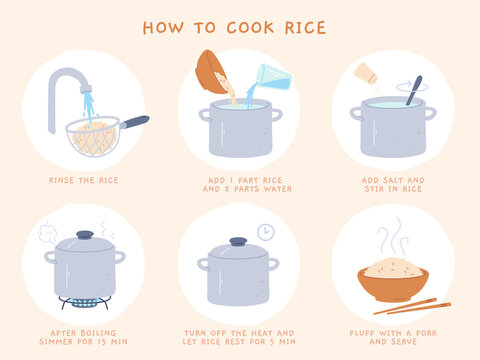 HOW TO COOK RICE

RINSE THE RICE

ADD 1 PART RICE AND 2 PARTS WATER

ADD SALT AND STIR IN RICE

AFTER BOILING SIMMER FOR 15 MIN

TURN OFF THE HEAT AND LET RICE REST FOR 5 MIN

FLUFF WITH A FORK AND SERVE