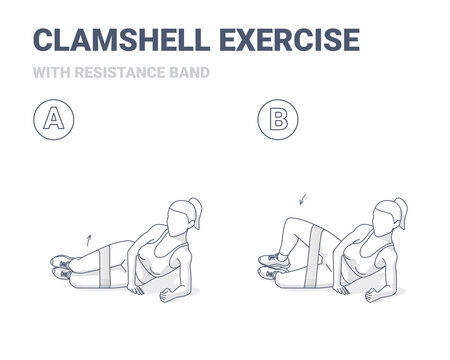 CLAMSHELL EXERCISE

WITH RESISTANCE BAND

A

B