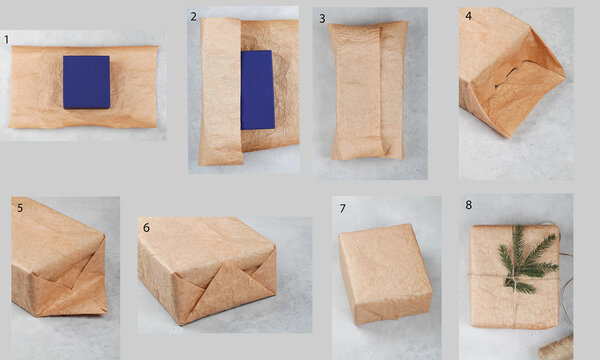 1

2

3

4

5

6

7

8