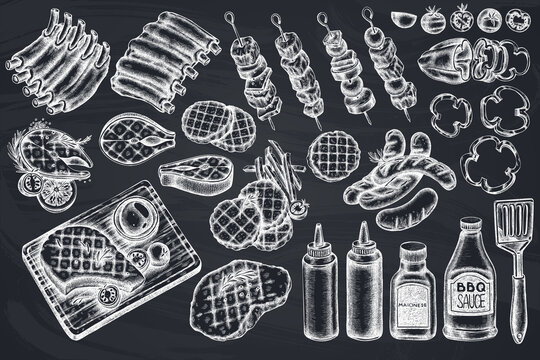 MAIONESE

BBQ
SAUCE