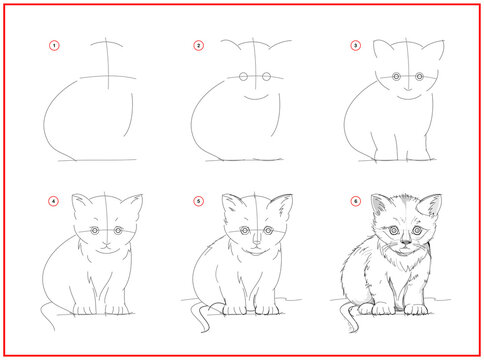 1

2

3

4

5

6