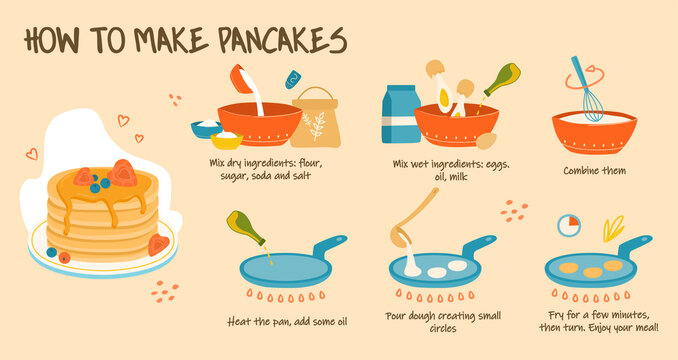 HOW TO MAKE PANCAKES

Mix dry ingredients: flour, sugar, soda and salt

Mix wet ingredients: eggs. oil, milk

Combine them

Heat the pan, add some oil

Pour dough creating small circles

Fry for a few minutes, then turn. Enjoy your meal!