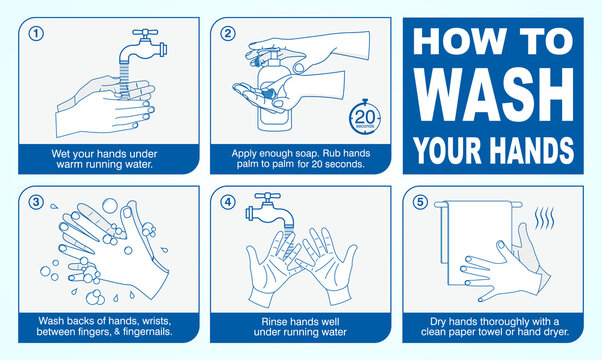 1
Wet your hands under warm running water.

2
20 seconds
Apply enough soap. Rub hands palm to palm for 20 seconds.

HOW TO WASH YOUR HANDS

3
Wash backs of hands, wrists, between fingers, & fingernails.

4
Rinse hands well under running water

5
Dry hands thoroughly with a clean paper towel or hand dryer.