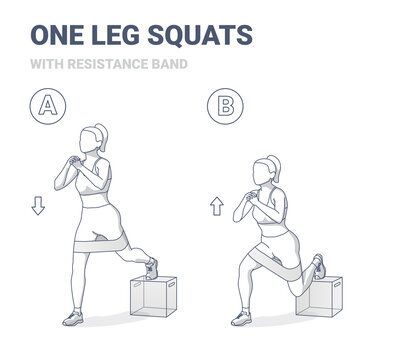 ONE LEG SQUATS

WITH RESISTANCE BAND

A

B