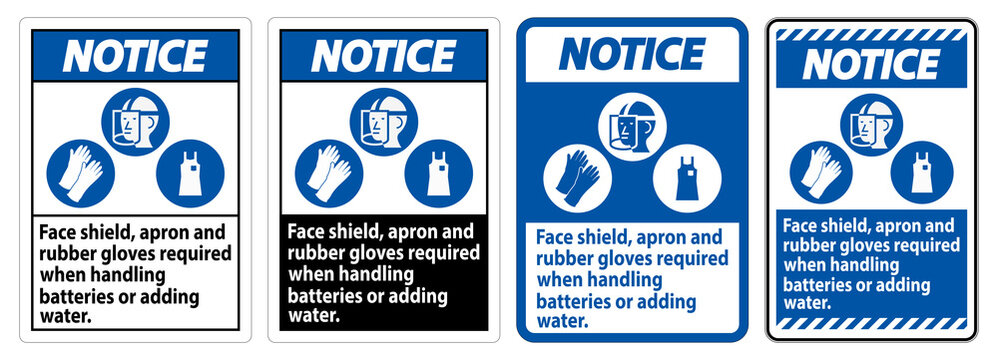 NOTICE

Face shield, apron and rubber gloves required when handling batteries or adding water.

NOTICE

Face shield, apron and rubber gloves required when handling batteries or adding water.

NOTICE

Face shield, apron and rubber gloves required when handling batteries or adding water.

NOTICE

Face shield, apron and rubber gloves required when handling batteries or adding water.