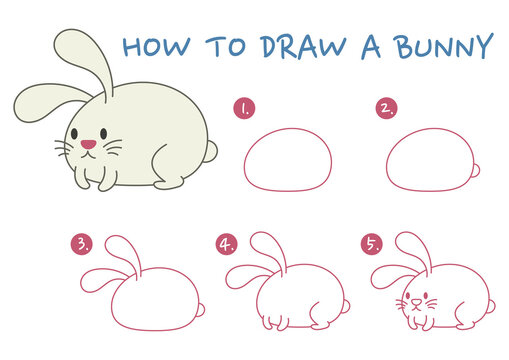 HOW TO DRAW A BUNNY

1.

2.

3.

4.

5.