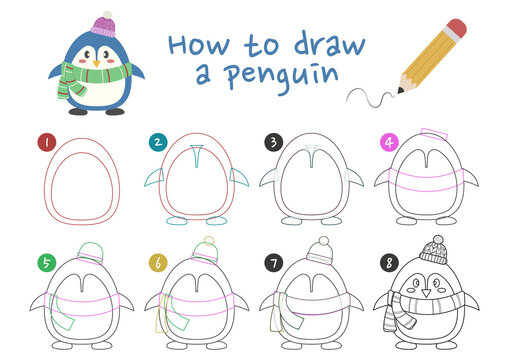 How to draw a penguin

1

2

3

4

5

6

7

8