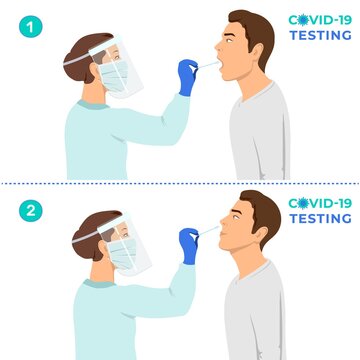 1

COVID-19
TESTING

2

COVID-19
TESTING