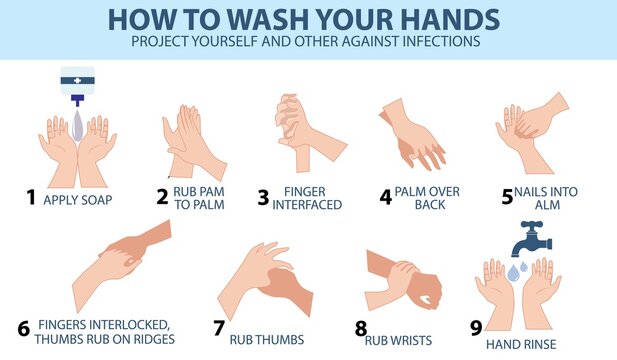 HOW TO WASH YOUR HANDS
PROJECT YOURSELF AND OTHER AGAINST INFECTIONS

1 APPLY SOAP

2 RUB PAM TO PALM

3 FINGER INTERFACED

4 PALM OVER BACK

5 NAILS INTO ALM

6 FINGERS INTERLOCKED, THUMBS RUB ON RIDGES

7 RUB THUMBS

8 RUB WRISTS

9 HAND RINSE