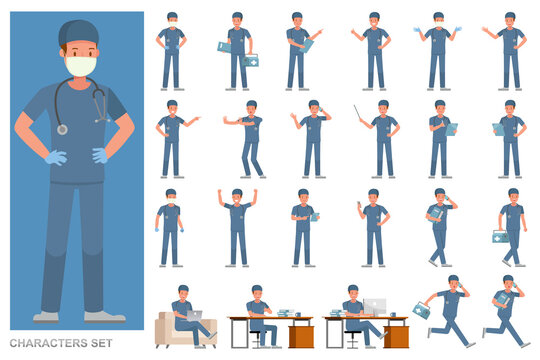 CHARACTERS SET