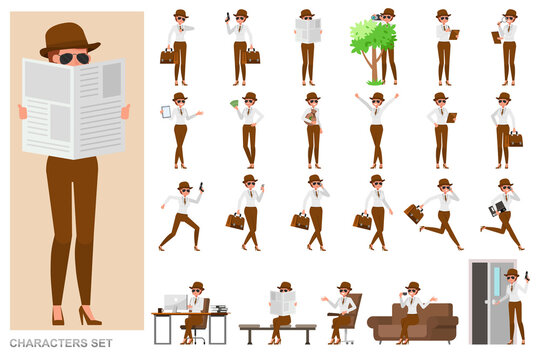 CHARACTERS SET