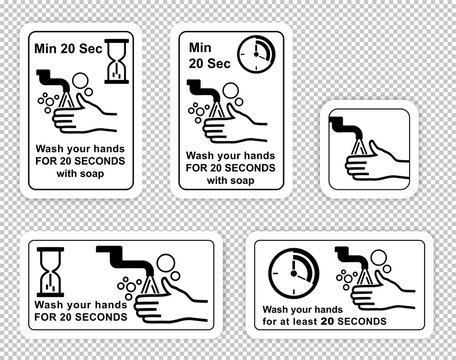 Min 20 Sec

Wash your hands FOR 20 SECONDS with soap

Min 20 Sec

Wash your hands FOR 20 SECONDS with soap

Wash your hands FOR 20 SECONDS

Wash your hands for at least 20 SECONDS