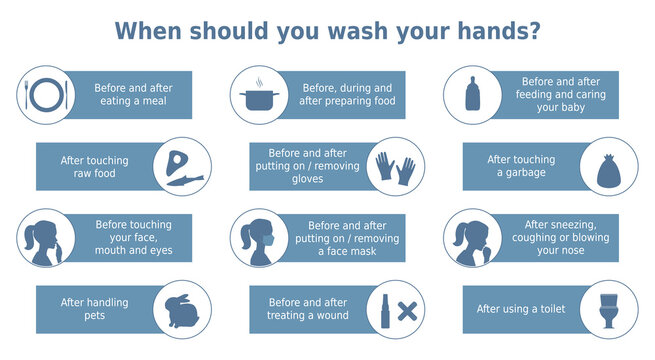 When should you wash your hands?

Before and after eating a meal

Before, during and after preparing food

Before and after feeding and caring your baby

After touching raw food

Before and after putting on / removing gloves

After touching a garbage

Before touching your face, mouth and eyes

Before and after putting on / removing a face mask

After sneezing, coughing or blowing your nose

After handling pets

Before and after treating a wound

After using a toilet