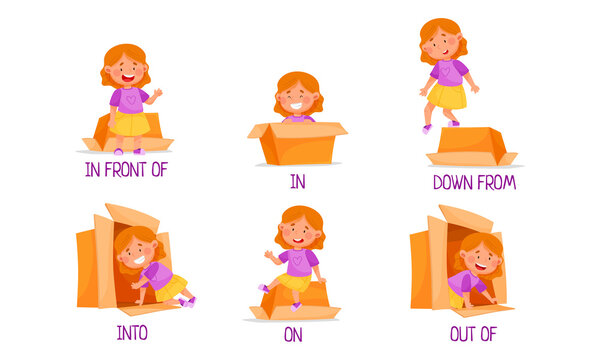 IN FRONT OF

IN

DOWN FROM

INTO

ON

OUT OF