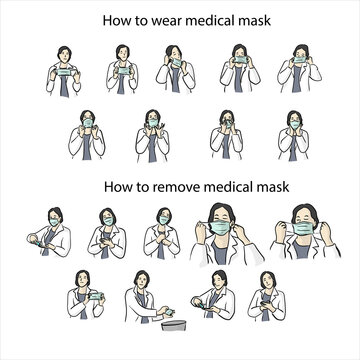 How to wear medical mask

How to remove medical mask