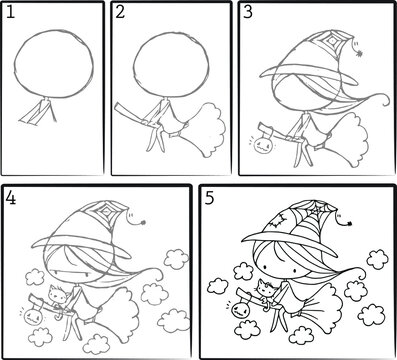 1

2

3

4

5