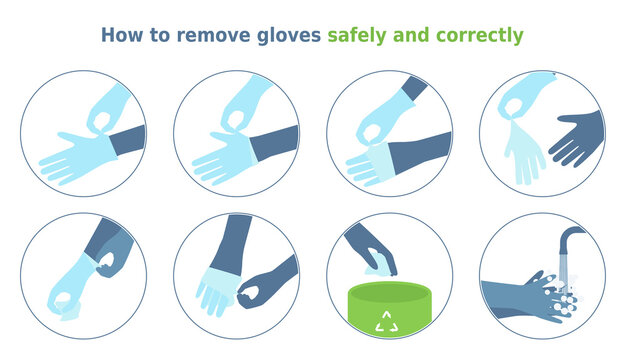 How to remove gloves safely and correctly